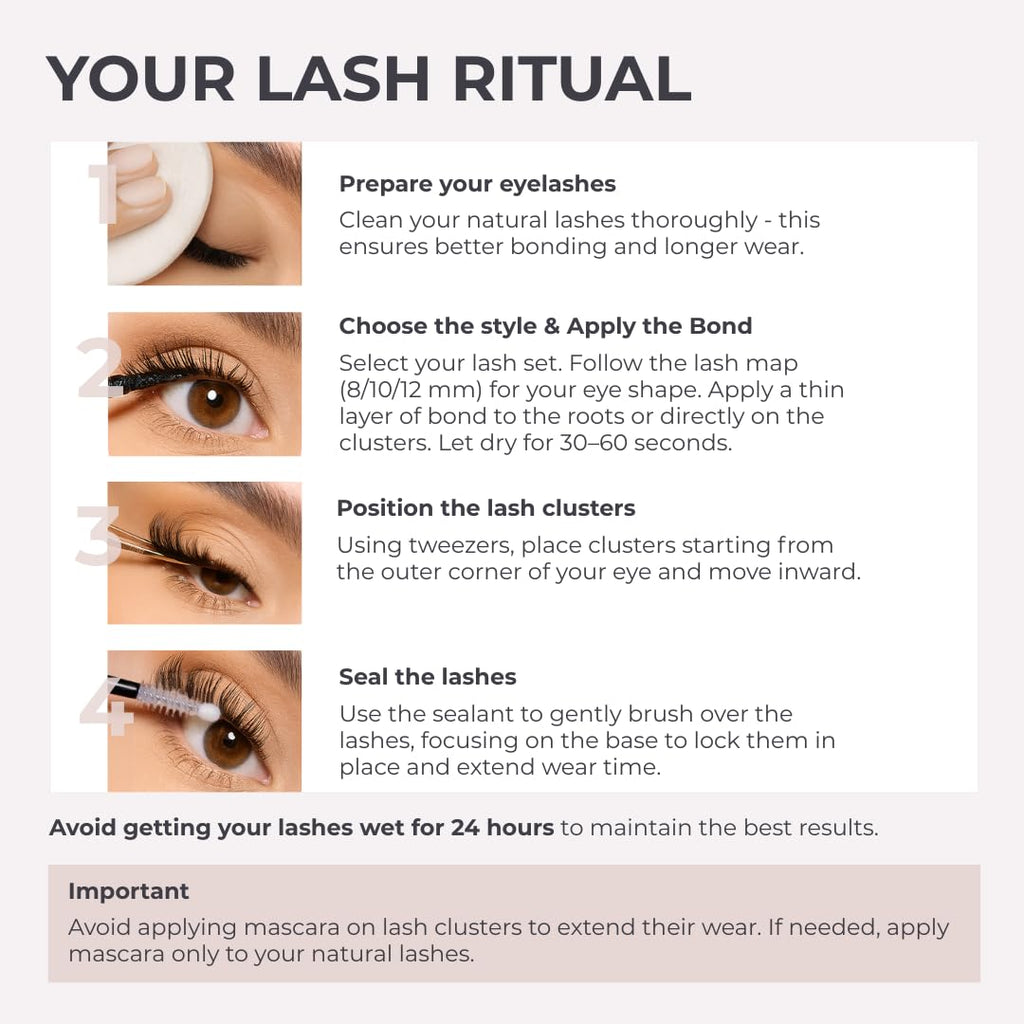 YOUR LASH RITUAL

1

Prepare your eyelashes

Clean your natural lashes thoroughly - this ensures better bonding and longer wear.

2

Choose the style & Apply the Bond

Select your lash set. Follow the lash map (8/10/12 mm) for your eye shape. Apply a thin layer of bond to the roots or directly on the clusters. Let dry for 30–60 seconds.

3

Position the lash clusters

Using tweezers, place clusters starting from the outer corner of your eye and move inward.

4

Seal the lashes

Use the sealant to gently brush over the lashes, focusing on the base to lock them in place and extend wear time.

Avoid getting your lashes wet for 24 hours to maintain the best results.

Important

Avoid applying mascara on lash clusters to extend their wear. If needed, apply mascara only to your natural lashes.