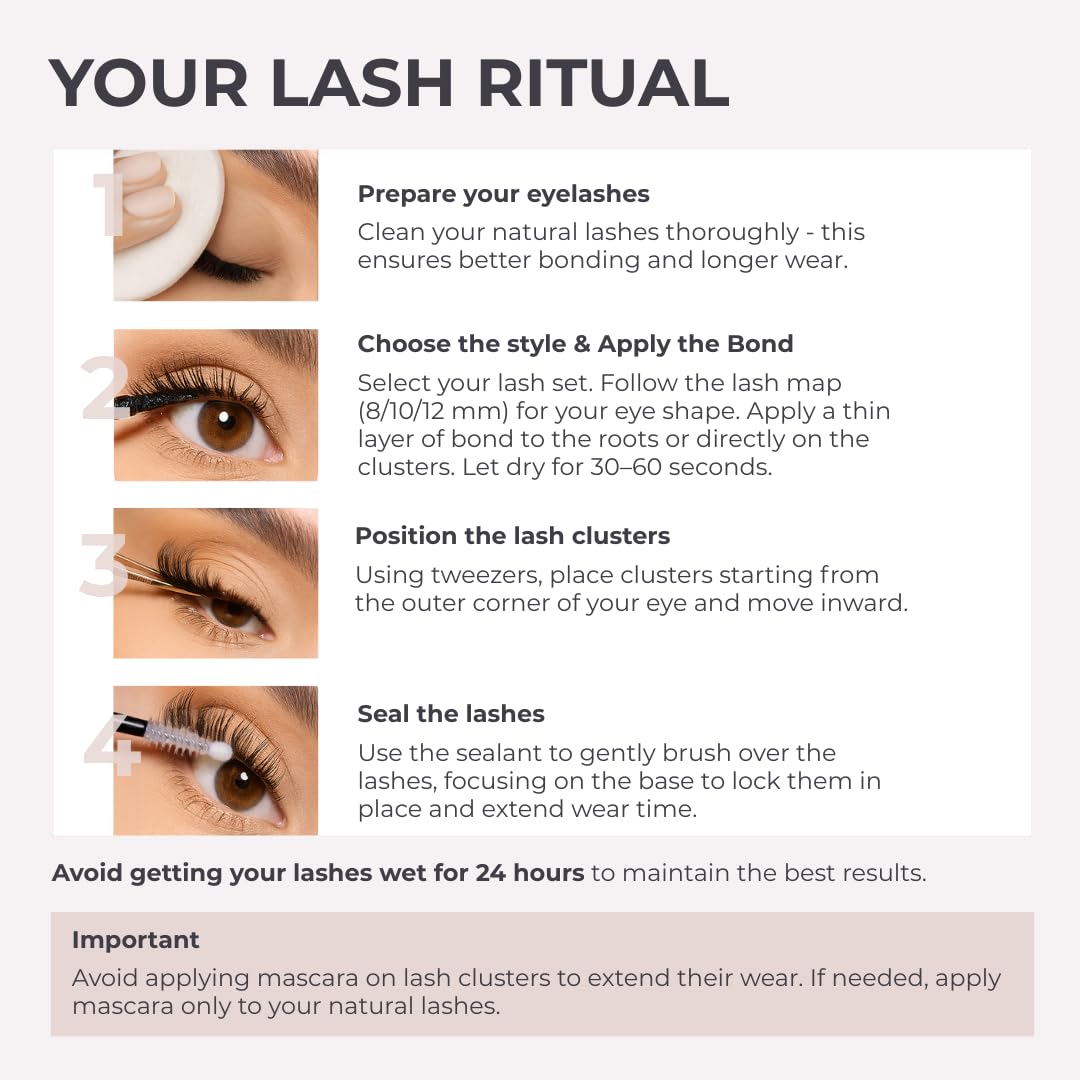 YOUR LASH RITUAL

1

Prepare your eyelashes

Clean your natural lashes thoroughly - this ensures better bonding and longer wear.

2

Choose the style & Apply the Bond

Select your lash set. Follow the lash map (8/10/12 mm) for your eye shape. Apply a thin layer of bond to the roots or directly on the clusters. Let dry for 30–60 seconds.

3

Position the lash clusters

Using tweezers, place clusters starting from the outer corner of your eye and move inward.

4

Seal the lashes

Use the sealant to gently brush over the lashes, focusing on the base to lock them in place and extend wear time.

Avoid getting your lashes wet for 24 hours to maintain the best results.

Important

Avoid applying mascara on lash clusters to extend their wear. If needed, apply mascara only to your natural lashes.